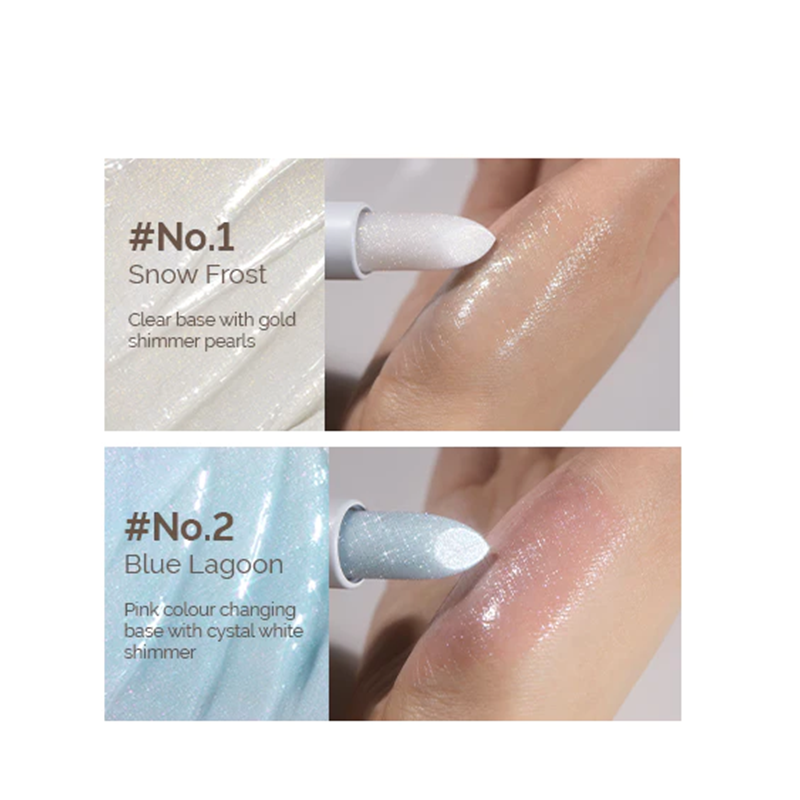 #No.1
Snow Frost

Clear base with gold shimmer pearls

#No.2
Blue Lagoon

Pink colour changing base with cystal white shimmer