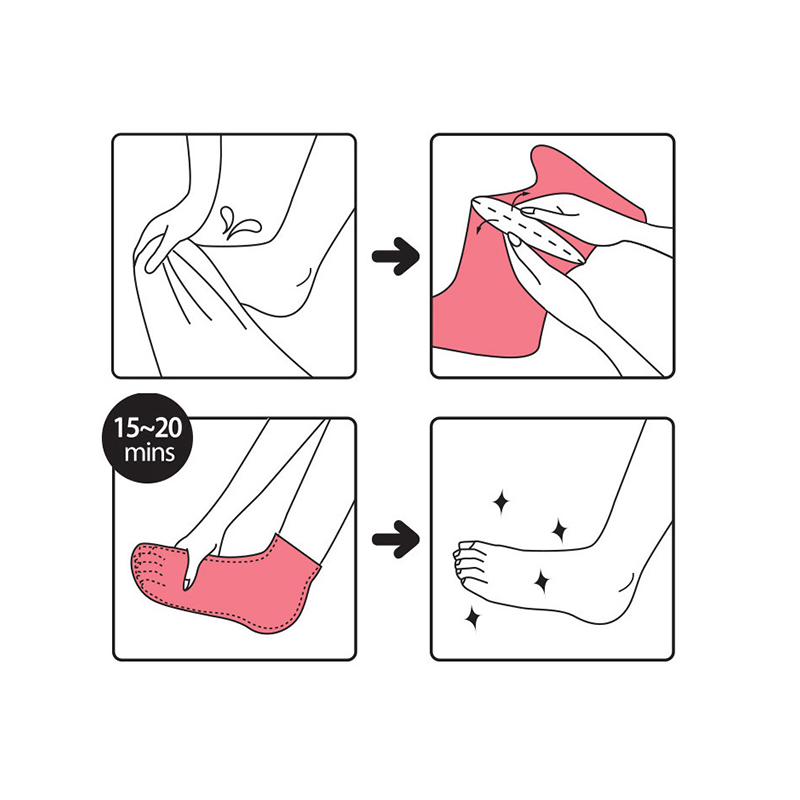 15~20
mins