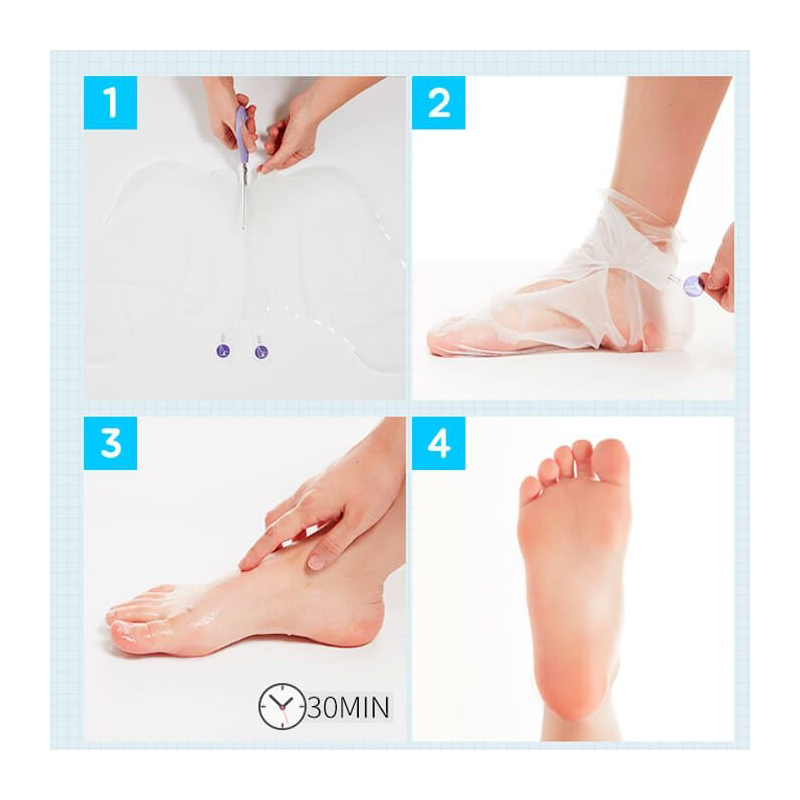 1

2

3

30MIN

4